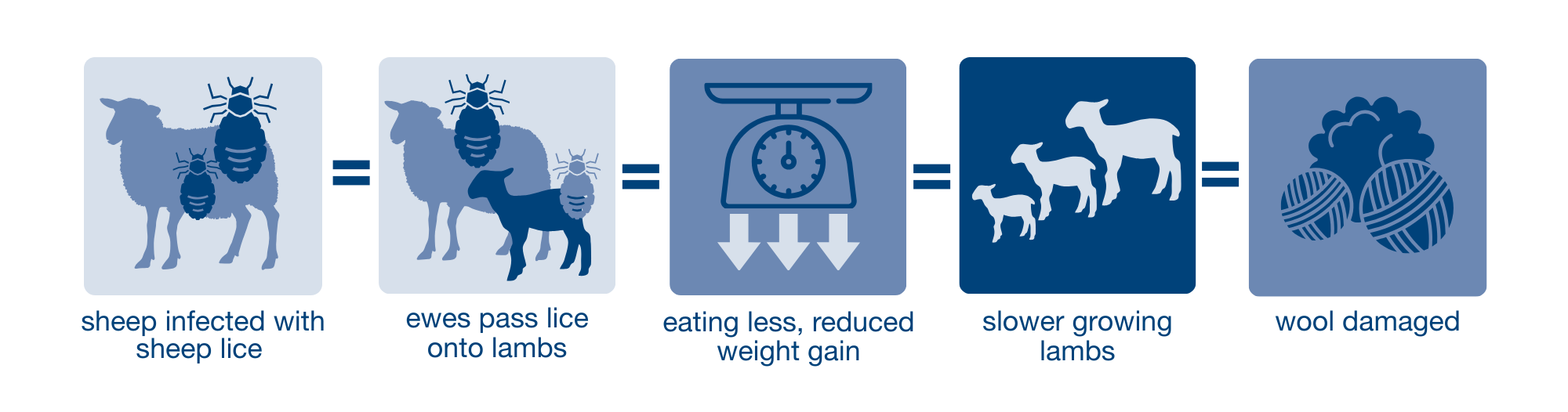 sheep infected with sheep lice

=

ewes pass lice onto lambs

=

eating less, reduced weight gain

=

slower growing lambs

=

wool damaged